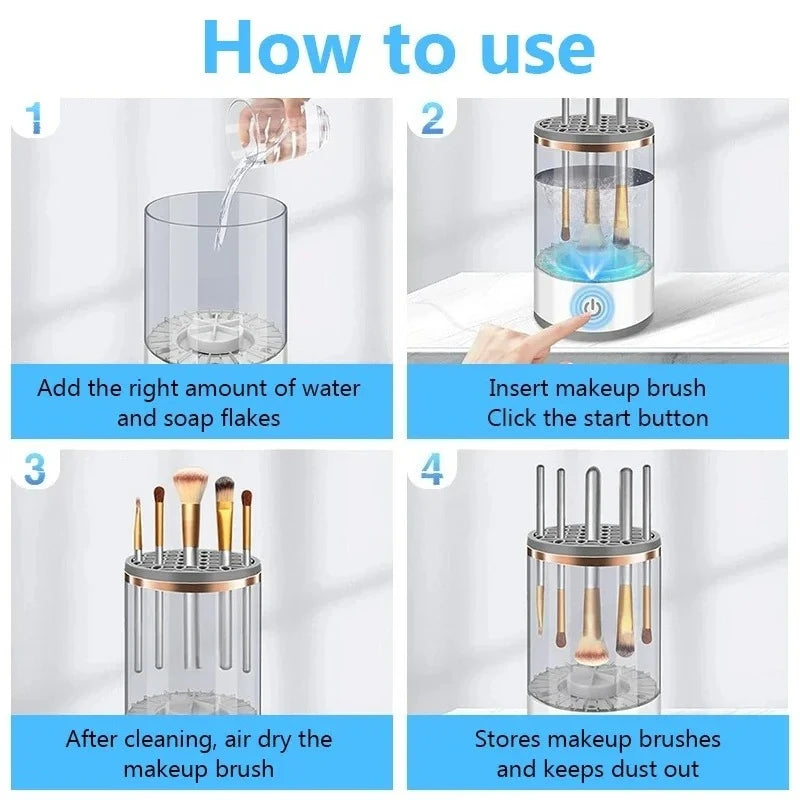 How to use

1

Add the right amount of water and soap flakes

2

Insert makeup brush
Click the start button

3

After cleaning, air dry the makeup brush

4

Stores makeup brushes and keeps dust out