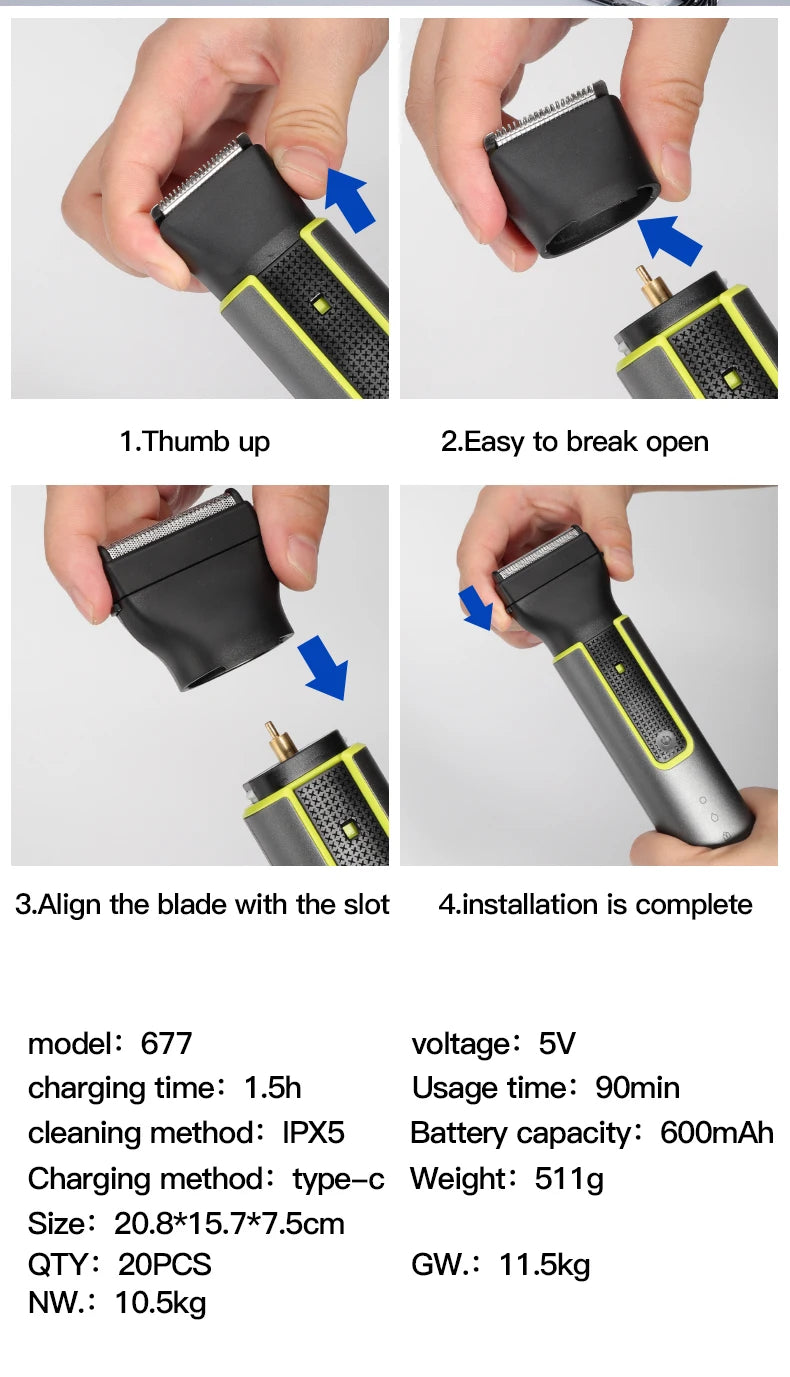 1.Thumb up

2.Easy to break open

3.Align the blade with the slot

4.installation is complete

model：677
charging time：1.5h
cleaning method：IPX5
Charging method：type-c
Size：20.8*15.7*7.5cm
QTY：20PCS
NW.：10.5kg

voltage：5V
Usage time：90min
Battery capacity：600mAh
Weight：511g
GW.：11.5kg