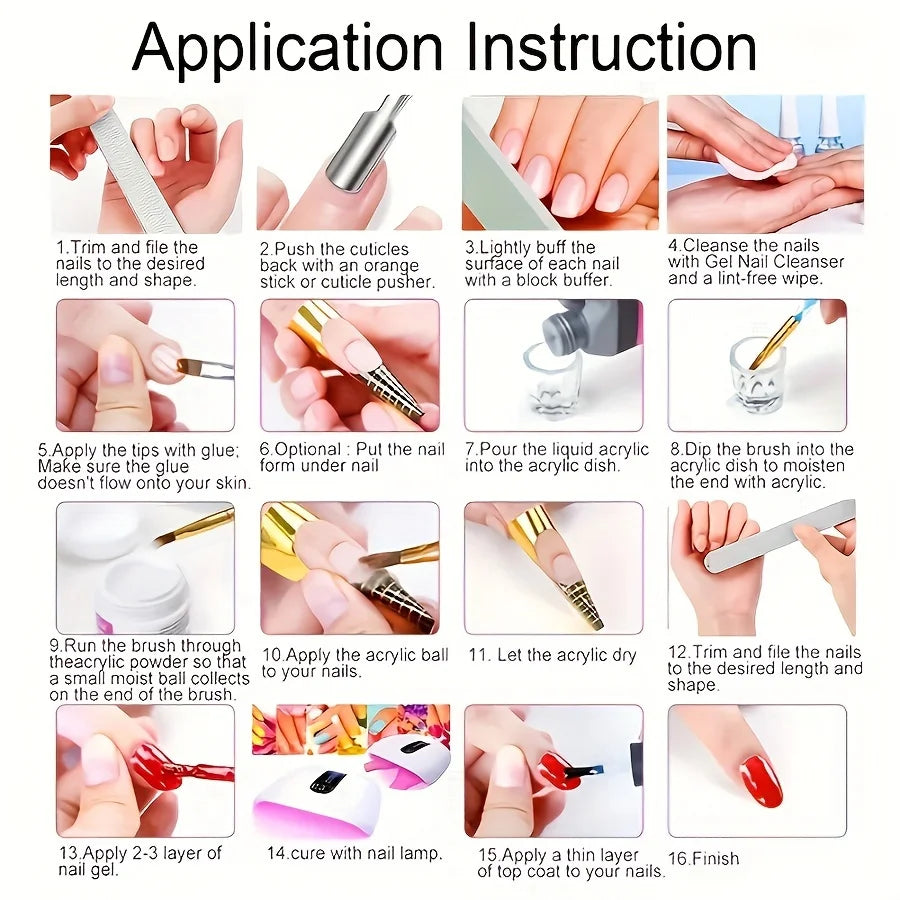 Application Instruction

1.Trim and file the nails to the desired length and shape.

2.Push the cuticles back with an orange stick or cuticle pusher.

3.Lightly buff the surface of each nail with a block buffer.

4.Cleanse the nails with Gel Nail Cleanser and a lint-free wipe.

5.Apply the tips with glue; Make sure the glue doesn't flow onto your skin.

6.Optional : Put the nail form under nail

7.Pour the liquid acrylic into the acrylic dish.

8.Dip the brush into the acrylic dish to moisten the end with acrylic.

9.Run the brush through theacrylic powder so that a small moist ball collects on the end of the brush.

10.Apply the acrylic ball to your nails.

11. Let the acrylic dry

12.Trim and file the nails to the desired length and shape.

13.Apply 2-3 layer of nail gel.

14.cure with nail lamp.

15.Apply a thin layer of top coat to your nails.

16.Finish