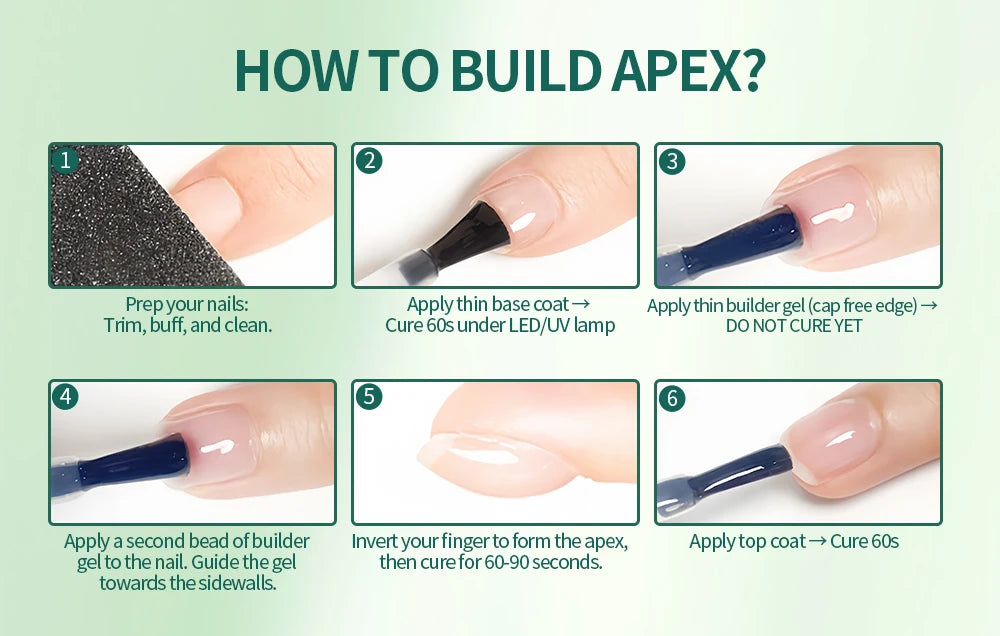 HOW TO BUILD APEX?

1
Prep your nails:
Trim, buff, and clean.

2
Apply thin base coat →
Cure 60s under LED/UV lamp

3
Apply thin builder gel (cap free edge) →
DO NOT CURE YET

4
Apply a second bead of builder gel to the nail. Guide the gel towards the sidewalls.

5
Invert your finger to form the apex, then cure for 60-90 seconds.

6
Apply top coat → Cure 60s