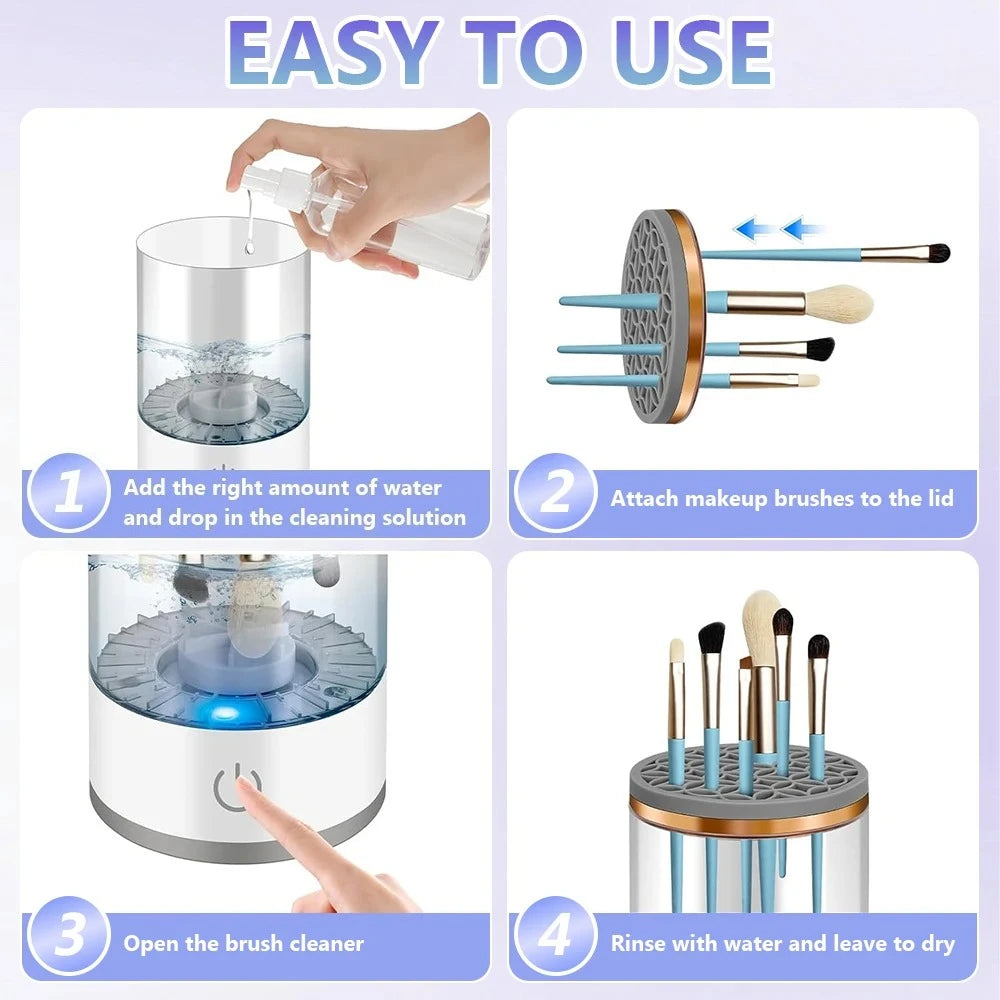 EASY TO USE

1 Add the right amount of water and drop in the cleaning solution

2 Attach makeup brushes to the lid

3 Open the brush cleaner

4 Rinse with water and leave to dry