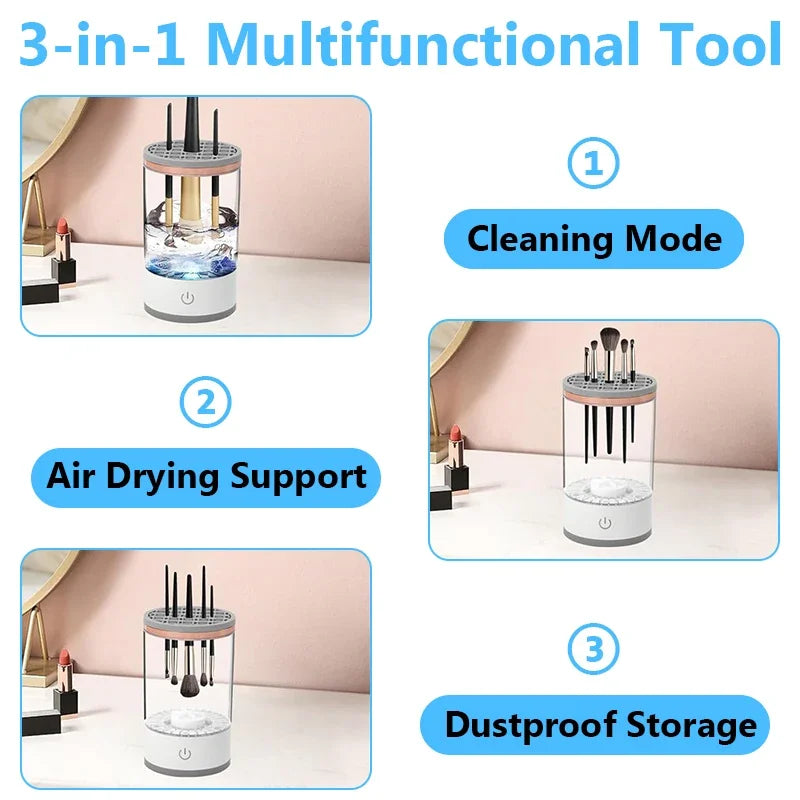 3-in-1 Multifunctional Tool

①

Cleaning Mode

②

Air Drying Support

③

Dustproof Storage