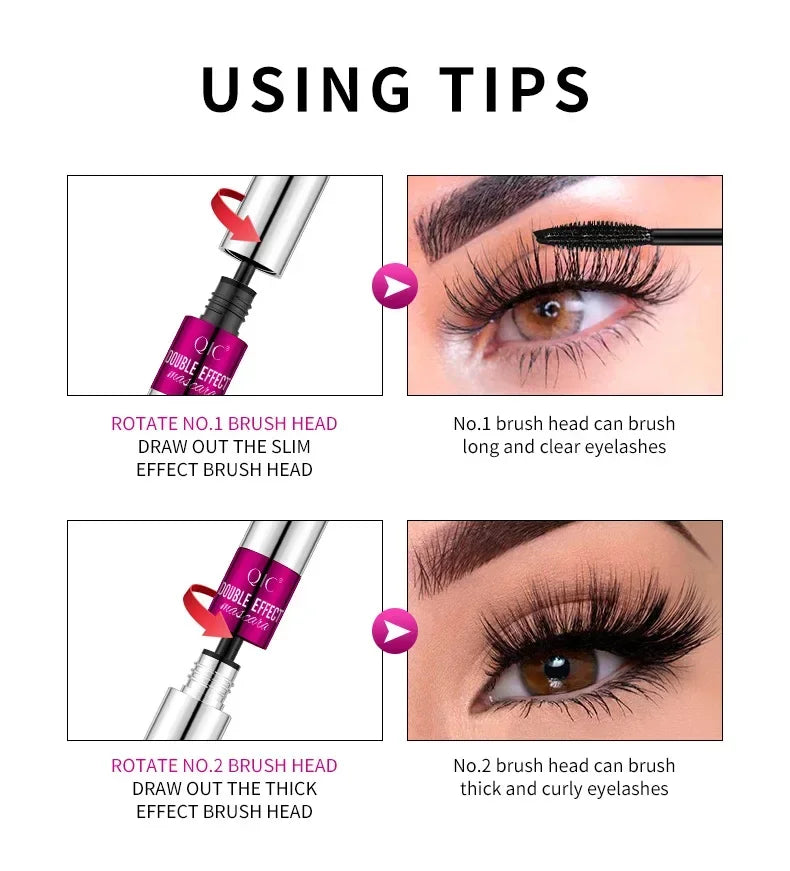 USING TIPS

QIC DOUBLE EFFECT mascara

ROTATE NO.1 BRUSH HEAD
DRAW OUT THE SLIM EFFECT BRUSH HEAD

No.1 brush head can brush long and clear eyelashes

QIC DOUBLE EFFECT mascara

ROTATE NO.2 BRUSH HEAD
DRAW OUT THE THICK EFFECT BRUSH HEAD

No.2 brush head can brush thick and curly eyelashes