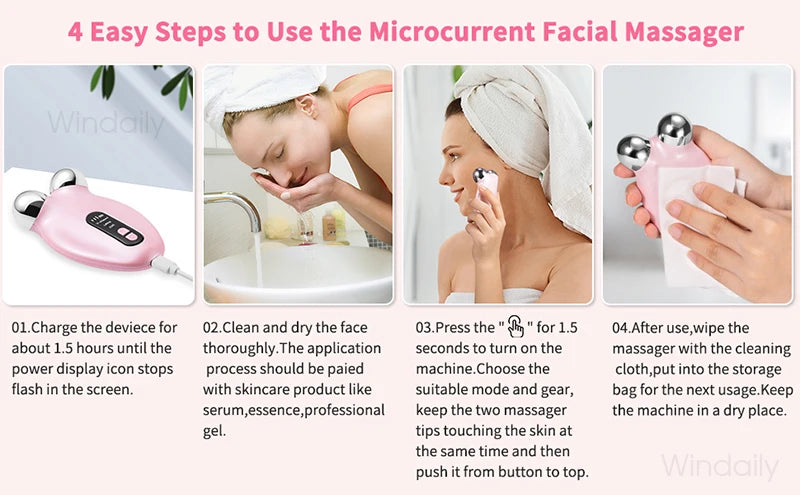 4 Easy Steps to Use the Microcurrent Facial Massager

Windaily

01.Charge the deviece for about 1.5 hours until the power display icon stops flash in the screen.

02.Clean and dry the face thoroughly.The application process should be paied with skincare product like serum,essence,professional gel.

03.Press the " " for 1.5 seconds to turn on the machine.Choose the suitable mode and gear, keep the two massager tips touching the skin at the same time and then push it from button to top.

04.After use,wipe the massager with the cleaning cloth,put into the storage bag for the next usage.Keep the machine in a dry place.

Windaily