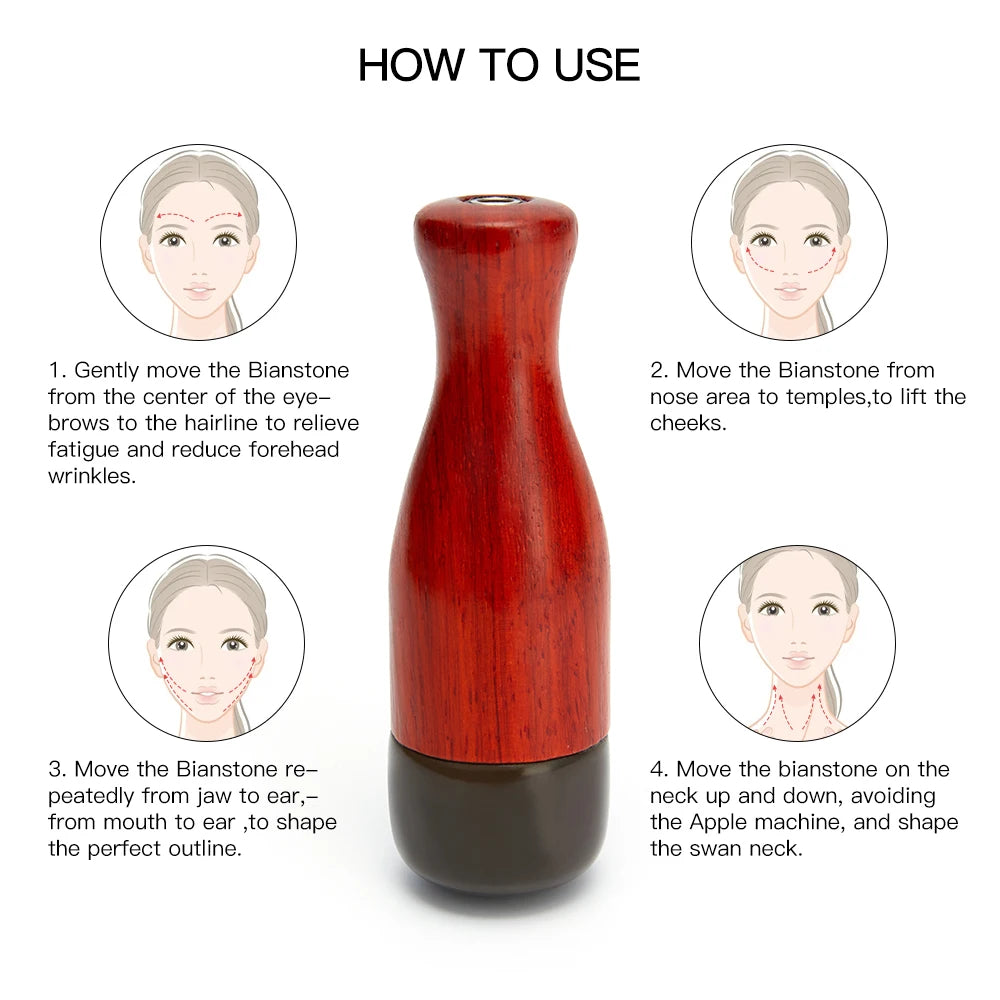 HOW TO USE

1. Gently move the Bianstone from the center of the eyebrows to the hairline to relieve fatigue and reduce forehead wrinkles.

2. Move the Bianstone from nose area to temples,to lift the cheeks.

3. Move the Bianstone repeatedly from jaw to ear,– from mouth to ear ,to shape the perfect outline.

4. Move the bianstone on the neck up and down, avoiding the Apple machine, and shape the swan neck.